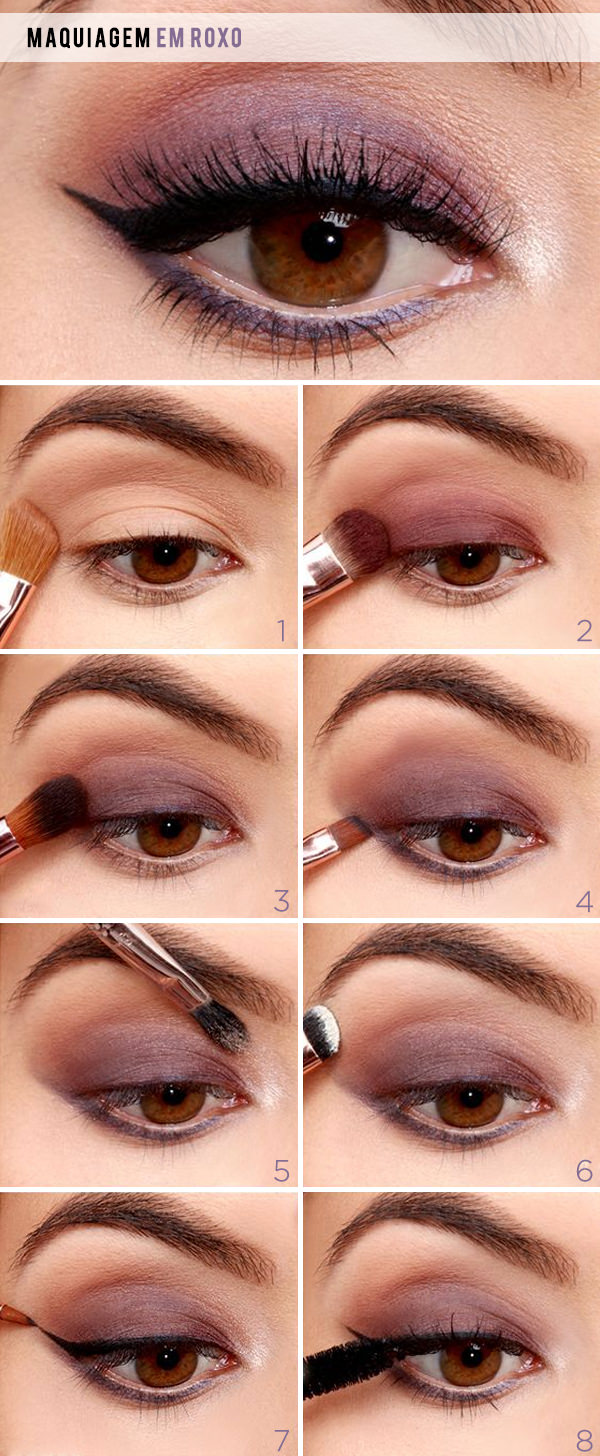 MAQUIAGEM EM ROXO

1

2

3

4

5

6

7

8