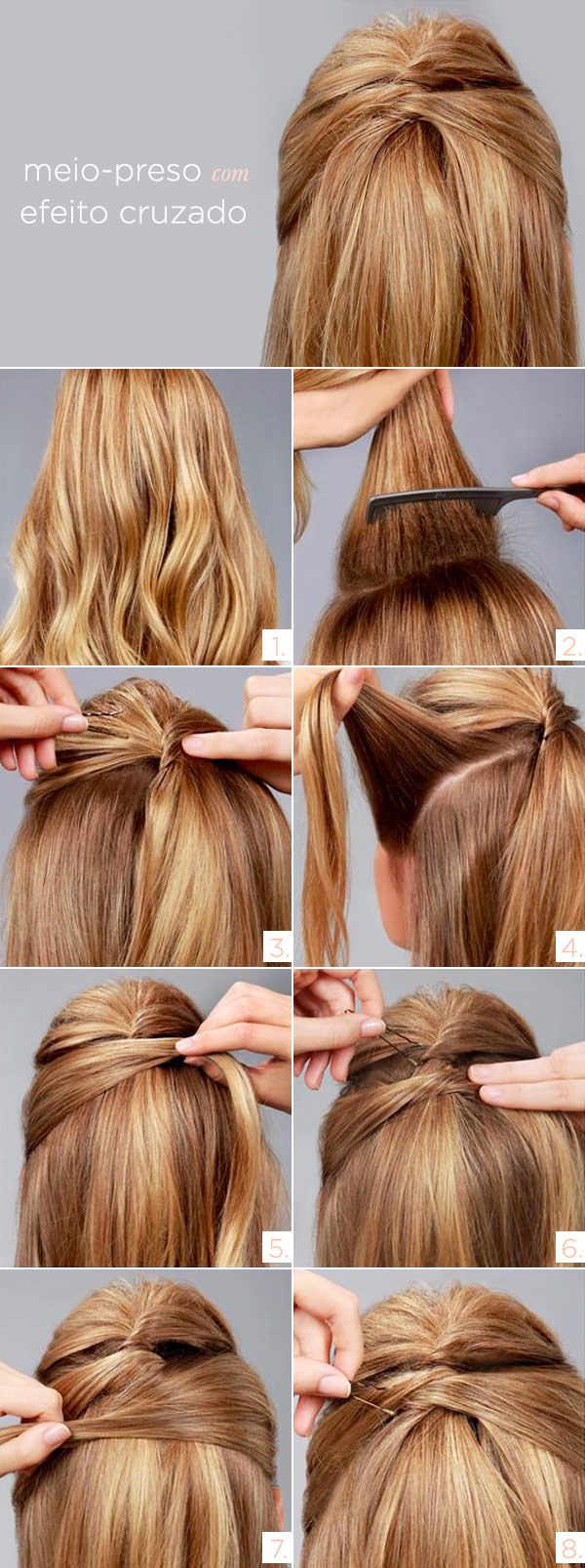 meio-preso com
efeito cruzado

1.

2.

3.

4.

5.

6.

7.

8.