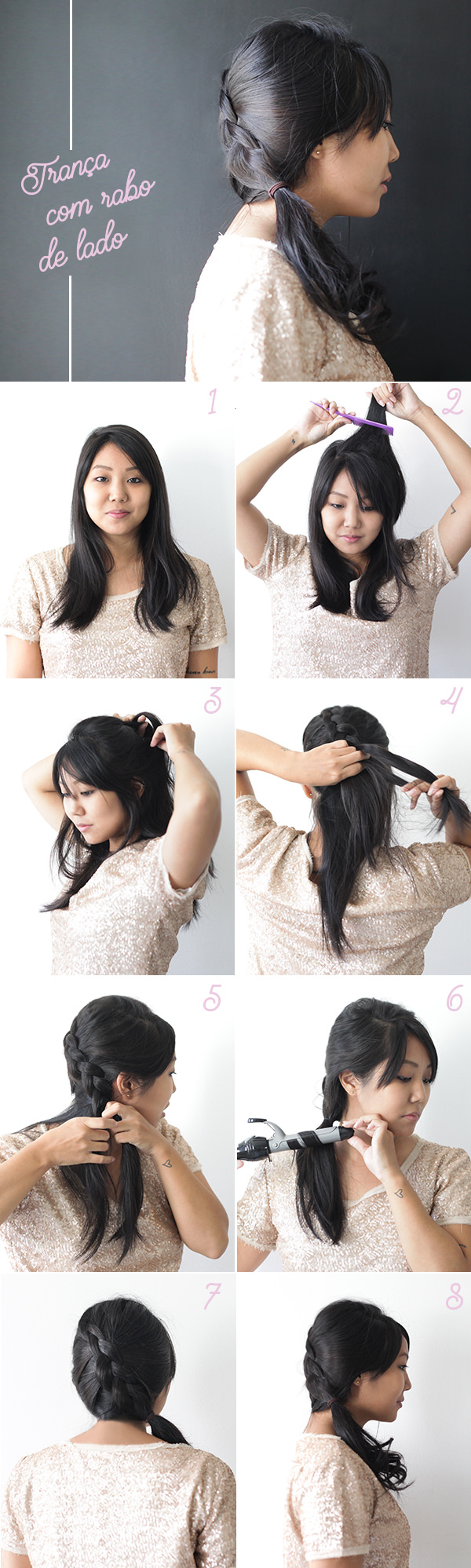 Trança com rabo de lado

1

2

3

4

5

6

7

8